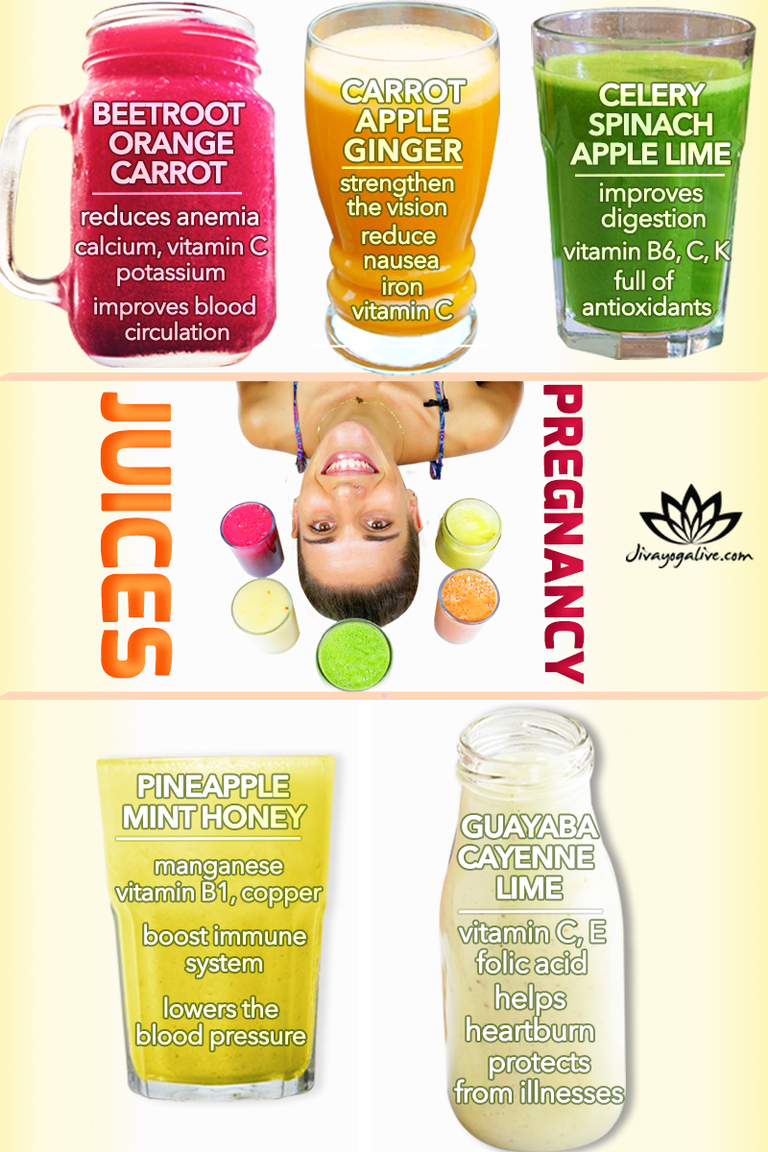 BEETROOT ORANGE CARROT

reduces anemia
calcium, vitamin C
potassium
improves blood circulation

CARROT APPLE GINGER

strengthen the vision
reduce nausea
iron
vitamin C

CELERY SPINACH APPLE LIME

improves digestion
vitamin B6, C, K
full of antioxidants

JUICES

PREGNANCY

Jivayogalive.com

PINEAPPLE MINT HONEY

manganese
vitamin B1, copper
boost immune system
lowers the blood pressure

GUAYABA CAYENNE LIME

vitamin C, E
folic acid
helps heartburn
protects from illnesses