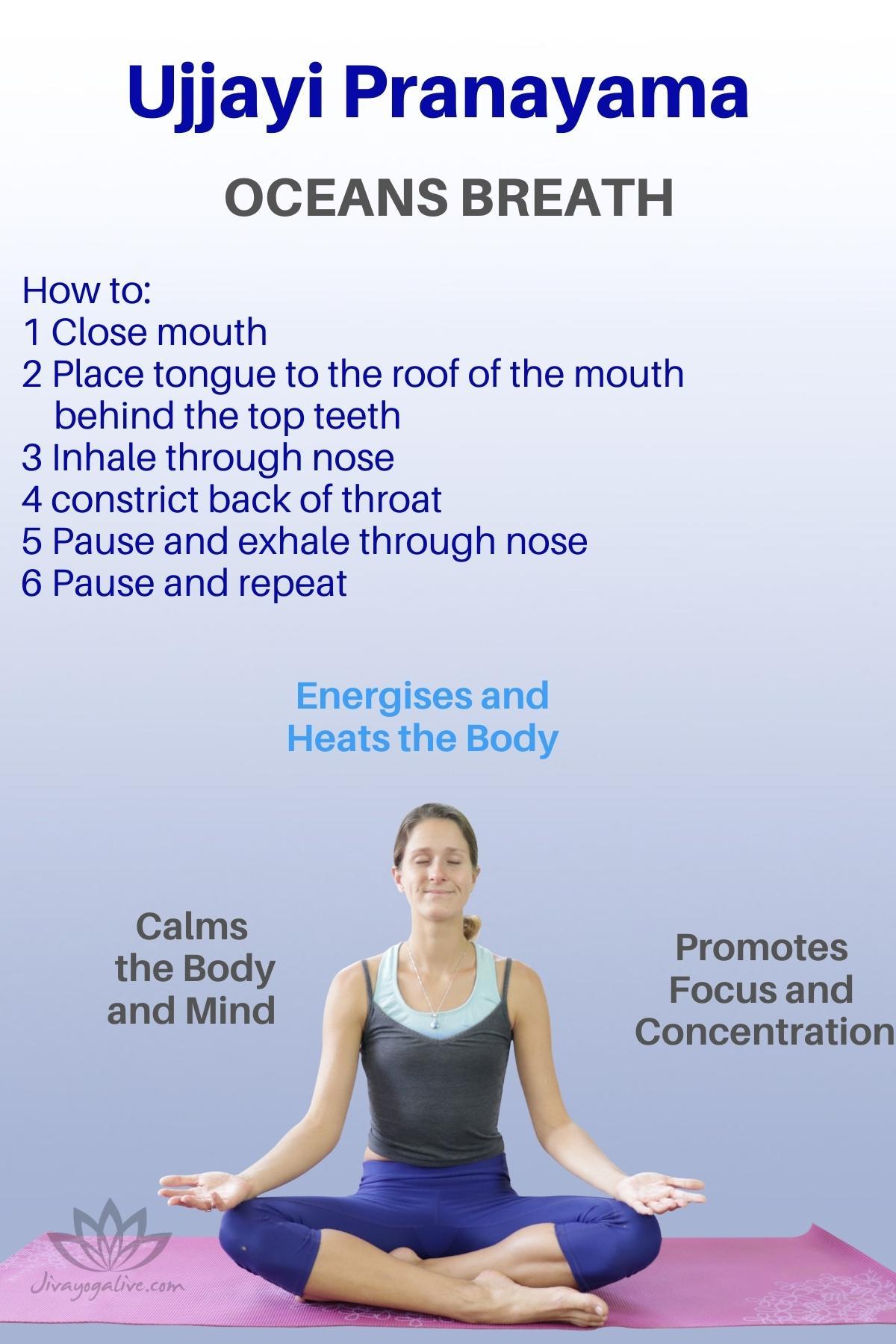 Ujjayi Pranayama

OCEANS BREATH

How to:
1 Close mouth
2 Place tongue to the roof of the mouth behind the top teeth
3 Inhale through nose
4 constrict back of throat
5 Pause and exhale through nose
6 Pause and repeat

Energises and Heats the Body

Calms the Body and Mind

Promotes Focus and Concentration

Jivayogalive.com